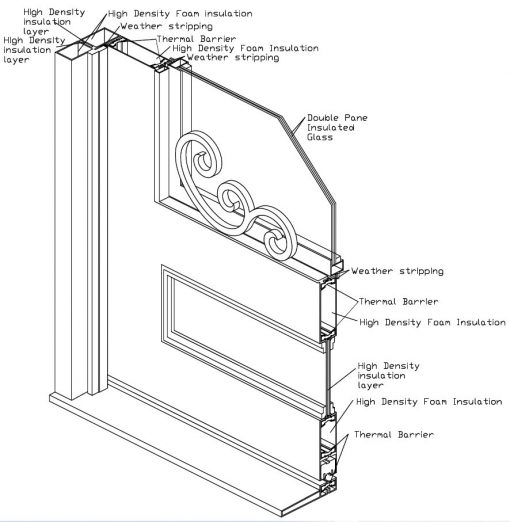 High Density insulation layer
High Density insulation layer
High Density Foam insulation
Weather stripping
Thermal Barrier
High Density Foam Insulation
Weather stripping
Double Pane Insulated Glass
Weather stripping
Thermal Barrier
High Density Foam Insulation
High Density insulation layer
High Density Foam Insulation
Thermal Barrier